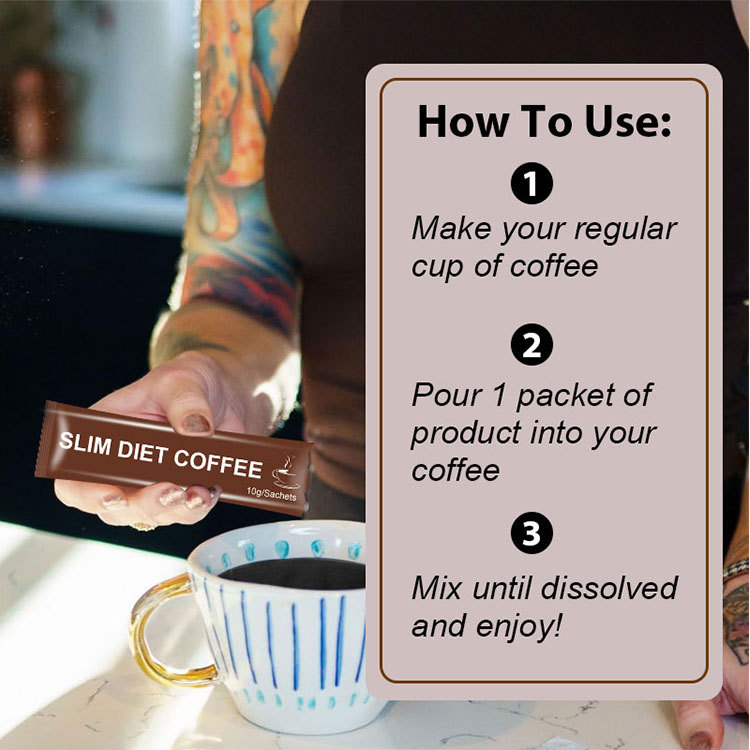 SLIM DIET COFFEE
10g/Sachets

How To Use:

1
Make your regular cup of coffee

2
Pour 1 packet of product into your coffee

3
Mix until dissolved and enjoy!